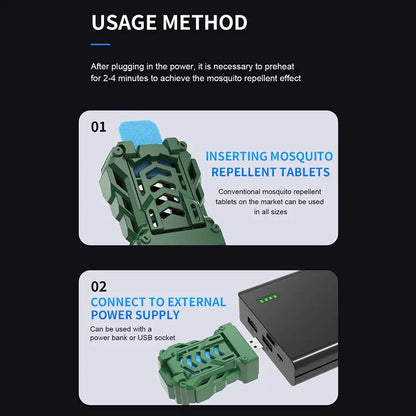 USAGE METHOD

After plugging in the power, it is necessary to preheat for 2-4 minutes to achieve the mosquito repellent effect

01

INSERTING MOSQUITO REPELLENT TABLETS

Conventional mosquito repellent tablets on the market can be used in all sizes

02

CONNECT TO EXTERNAL POWER SUPPLY

Can be used with a power bank or USB socket