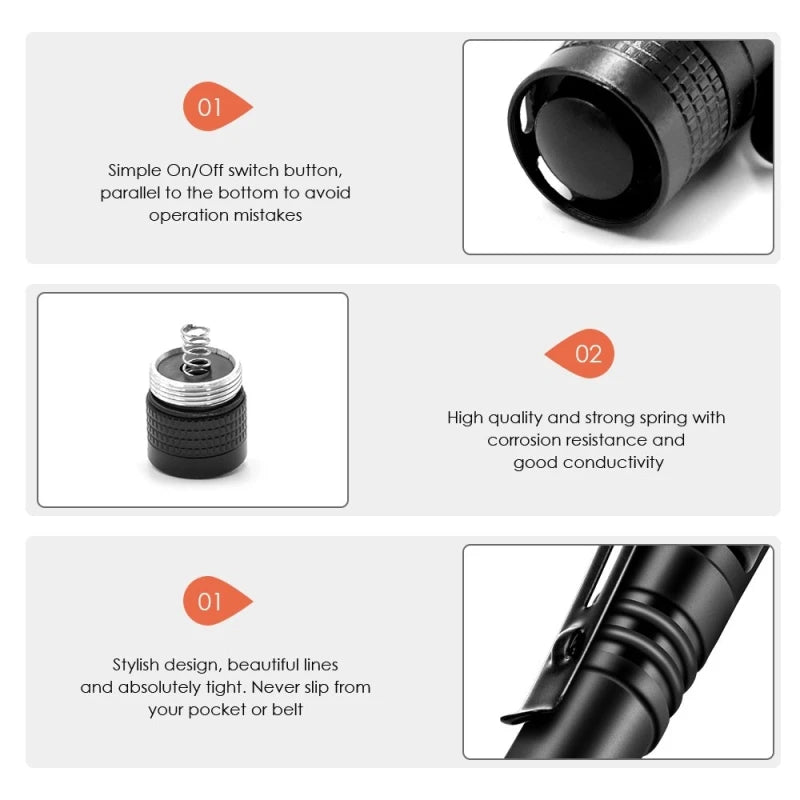 01

Simple On/Off switch button, parallel to the bottom to avoid operation mistakes

02

High quality and strong spring with corrosion resistance and good conductivity

01

Stylish design, beautiful lines and absolutely tight. Never slip from your pocket or belt