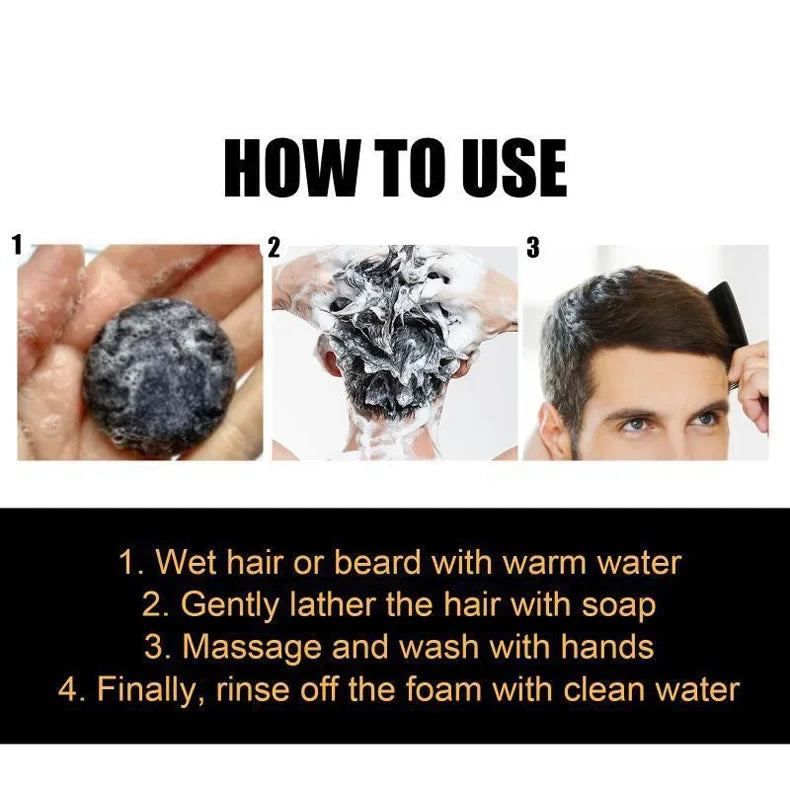 HOW TO USE

1

2

3

1. Wet hair or beard with warm water
2. Gently lather the hair with soap
3. Massage and wash with hands
4. Finally, rinse off the foam with clean water