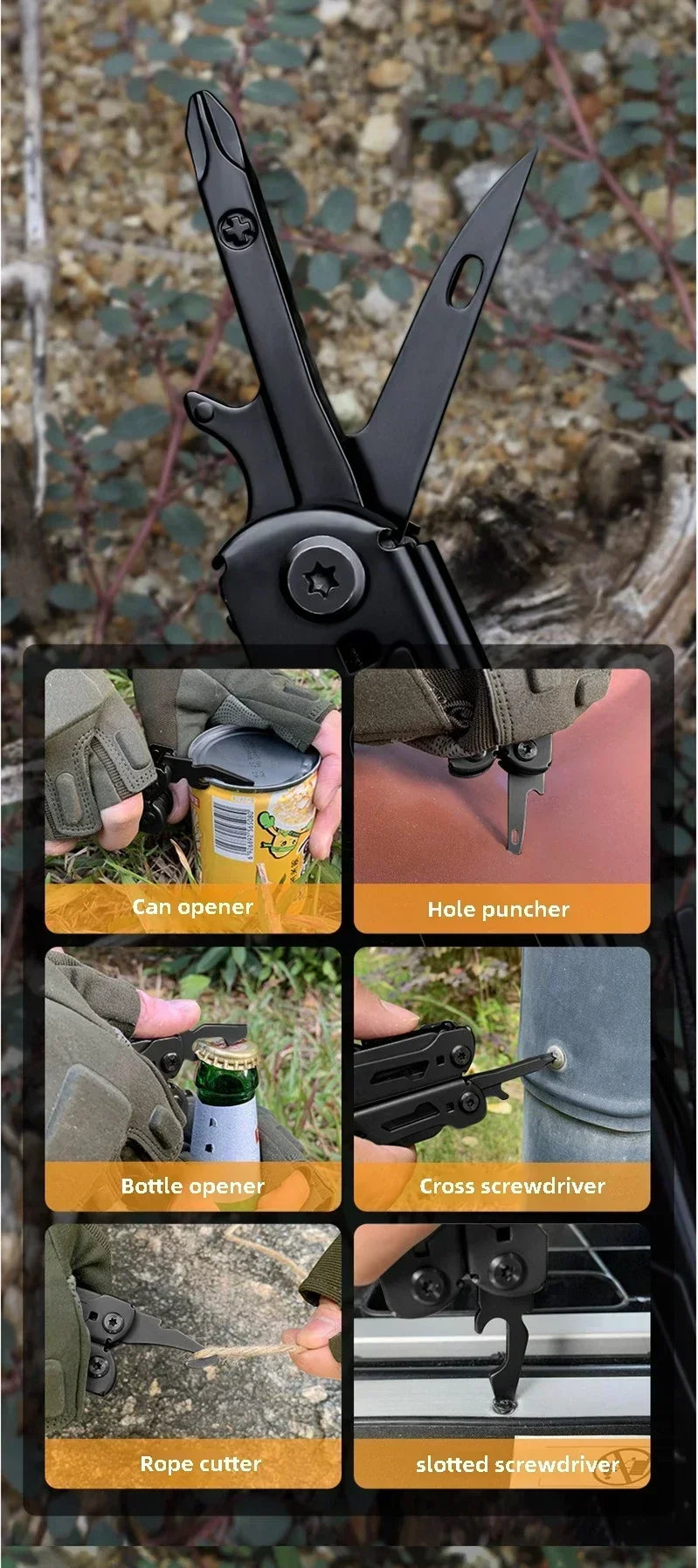 Can opener

Hole puncher

Bottle opener

Cross screwdriver

Rope cutter

slotted screwdriver