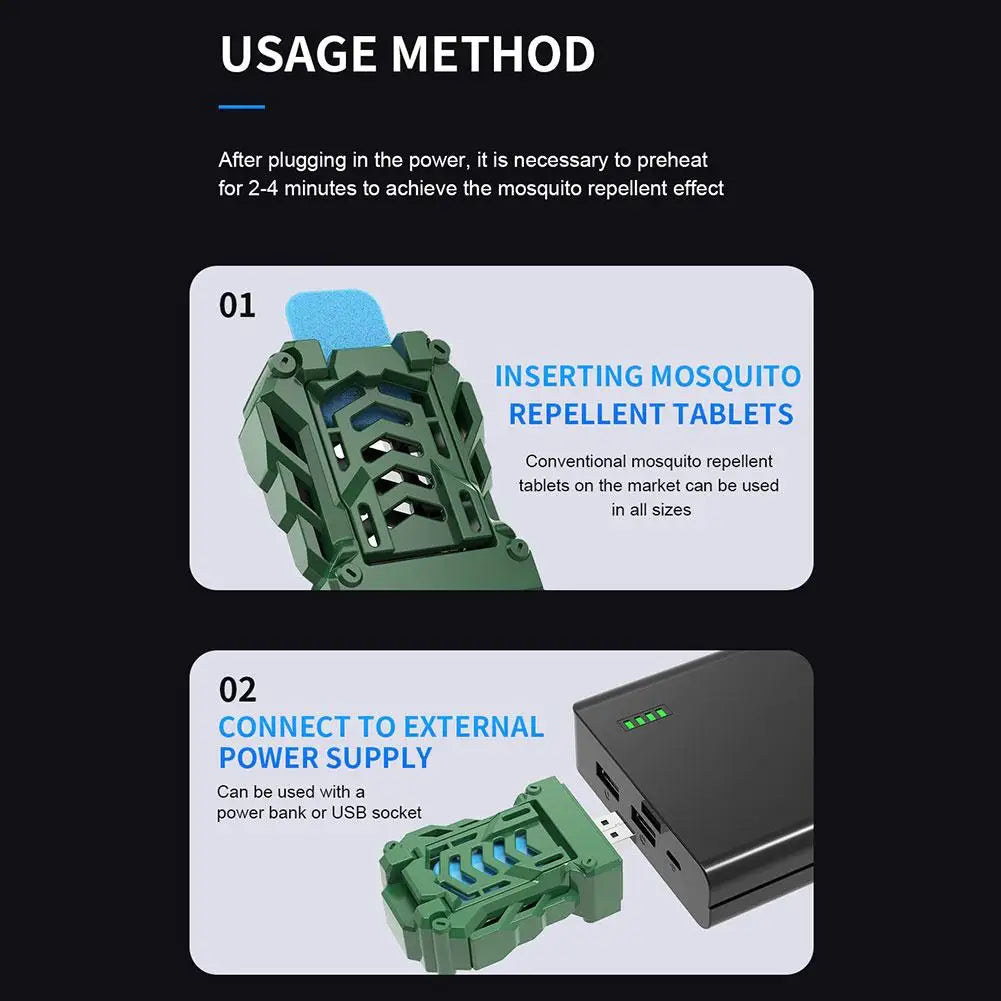 USAGE METHOD

After plugging in the power, it is necessary to preheat for 2-4 minutes to achieve the mosquito repellent effect

01

INSERTING MOSQUITO REPELLENT TABLETS

Conventional mosquito repellent tablets on the market can be used in all sizes

02

CONNECT TO EXTERNAL POWER SUPPLY

Can be used with a power bank or USB socket