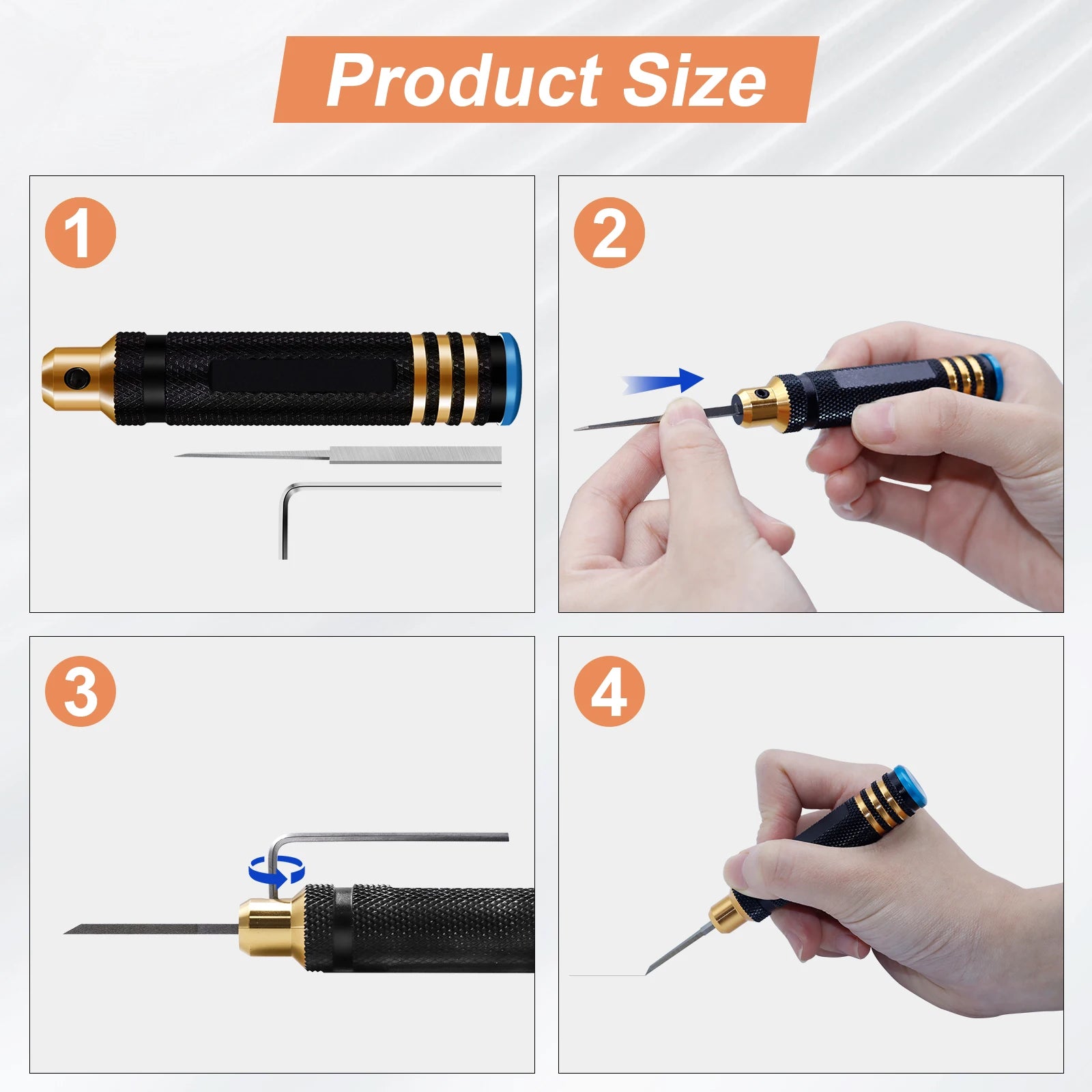 Product Size

1

2

3

4