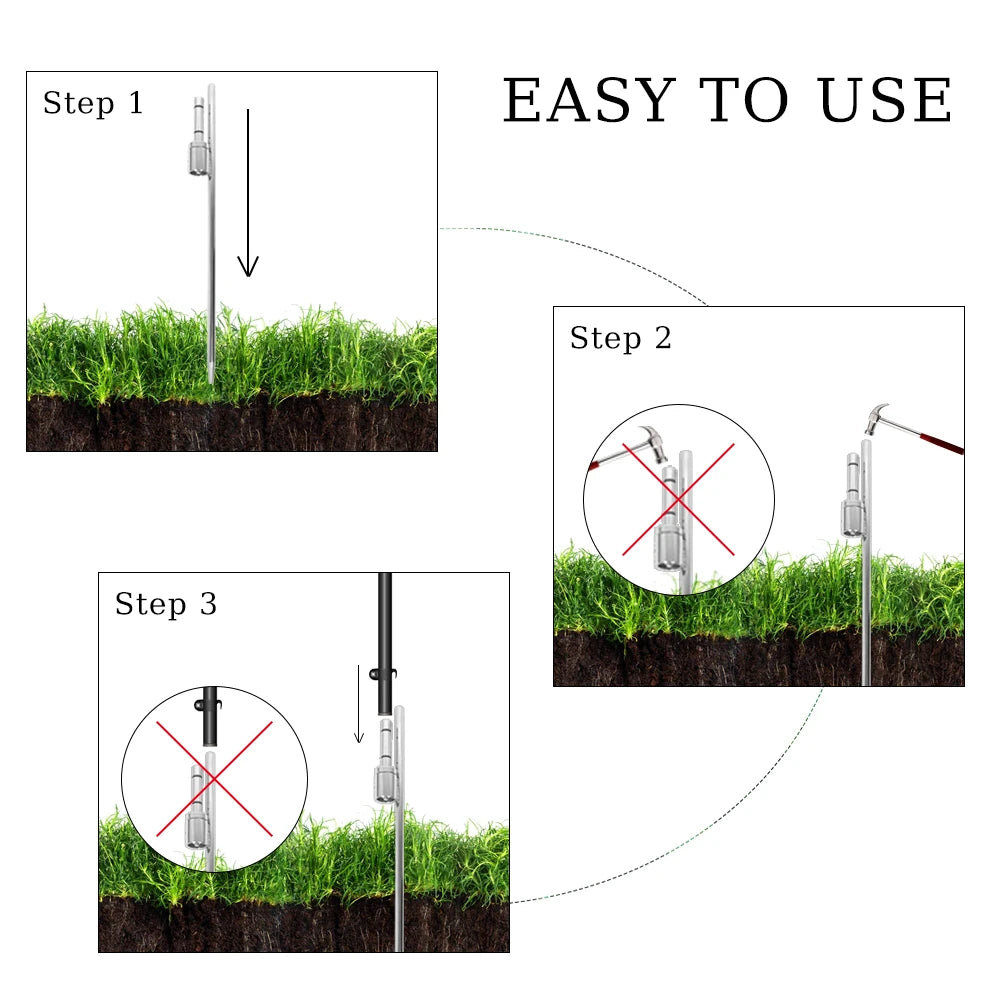 EASY TO USE

Step 1

Step 2

Step 3